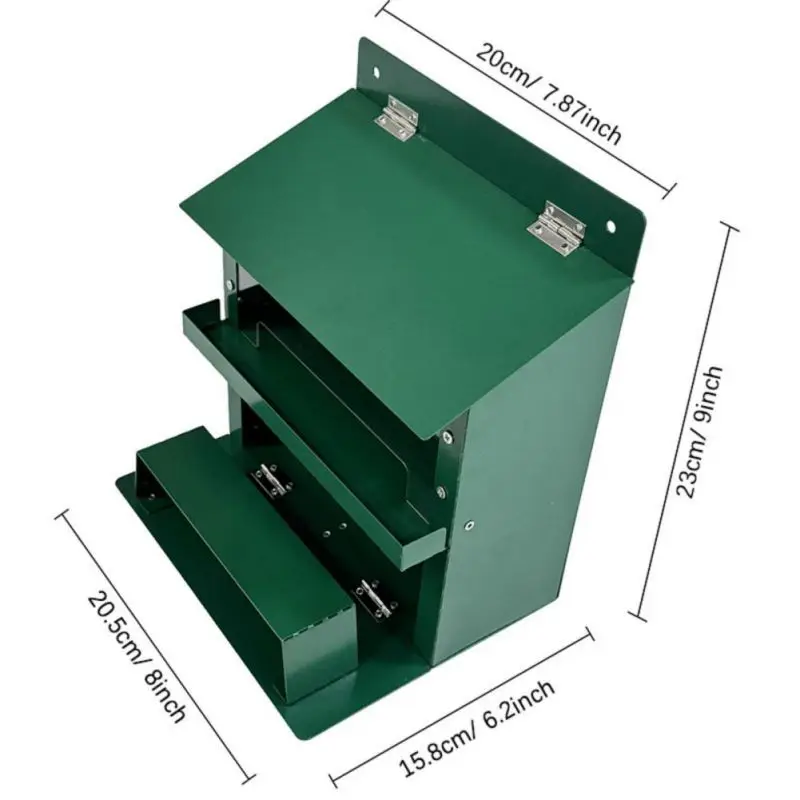 20cm/ 7.87inch

23cm/ 9inch

20.5cm/ 8inch

15.8cm/ 6.2inch