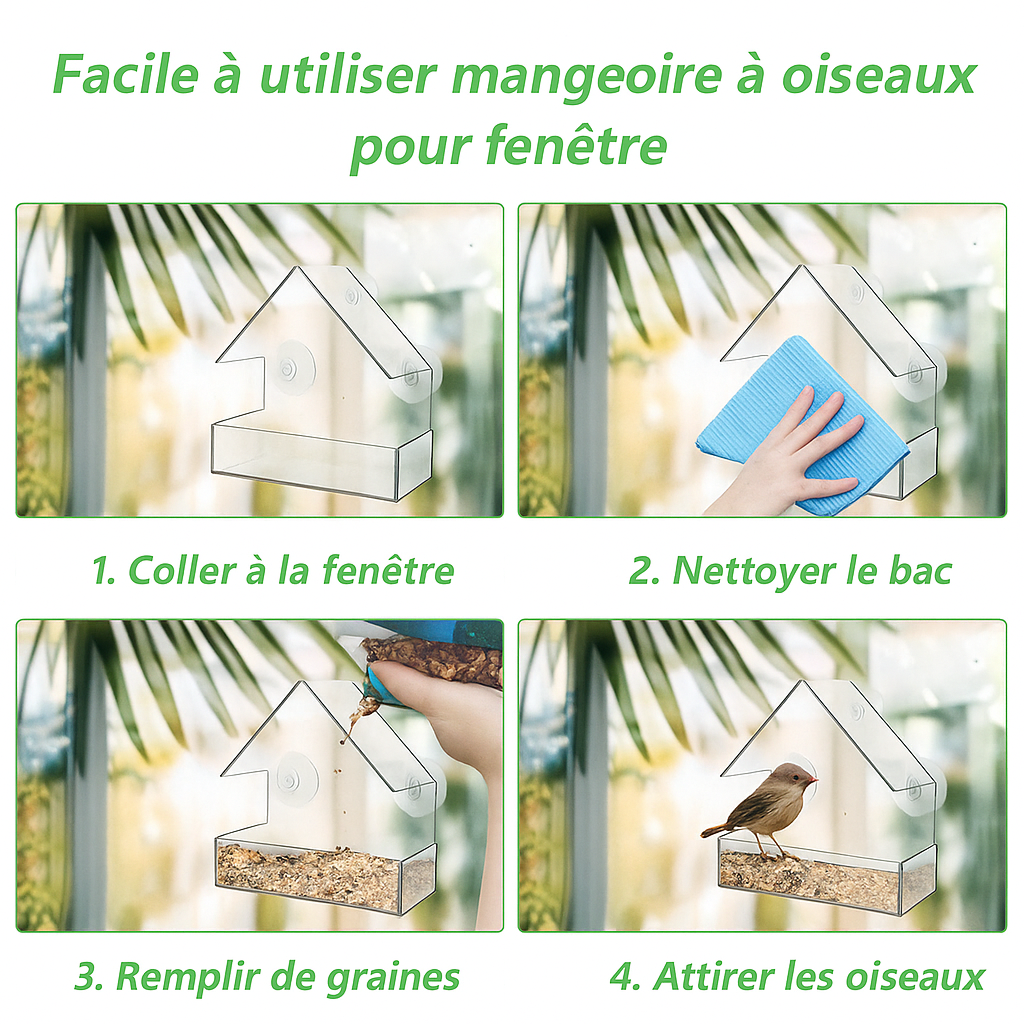 Facile à utiliser mangeoire à oiseaux pour fenêtre

1. Coller à la fenêtre

2. Nettoyer le bac

3. Remplir de graines

4. Attirer les oiseaux